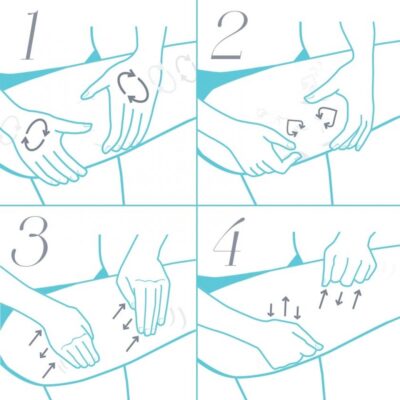 1

2

3

4