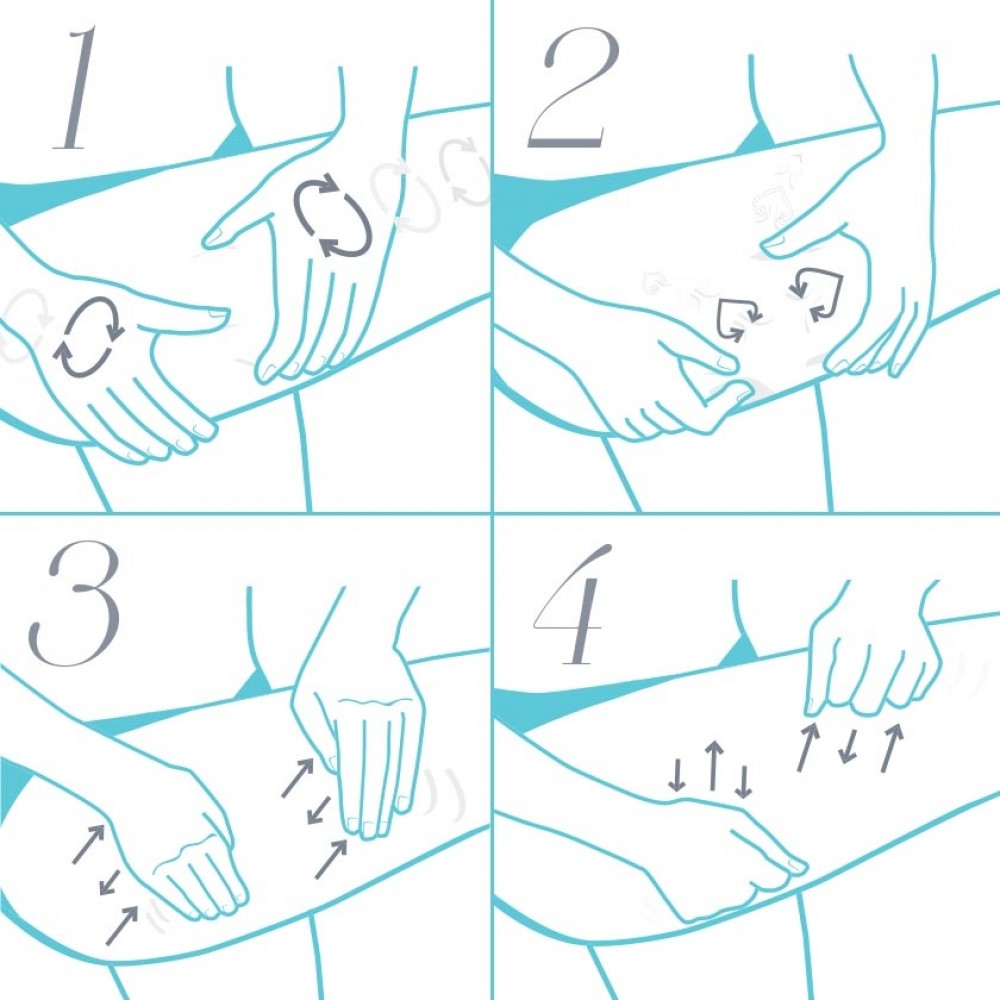 1

2

3

4